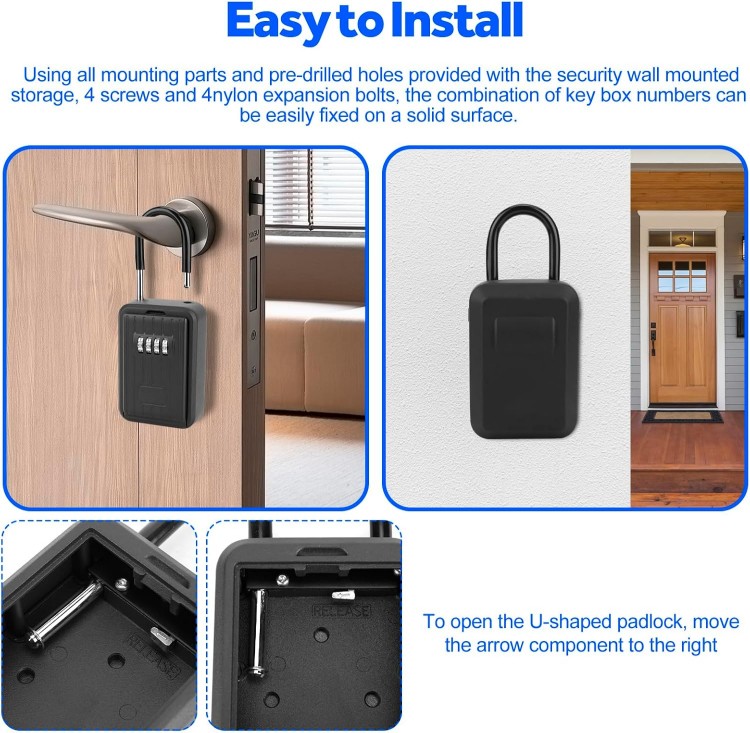 Easy to Install

Using all mounting parts and pre-drilled holes provided with the security wall mounted storage, 4 screws and 4nylon expansion bolts, the combination of key box numbers can be easily fixed on a solid surface.

RELEASE

RELEASE

To open the U-shaped padlock, move the arrow component to the right